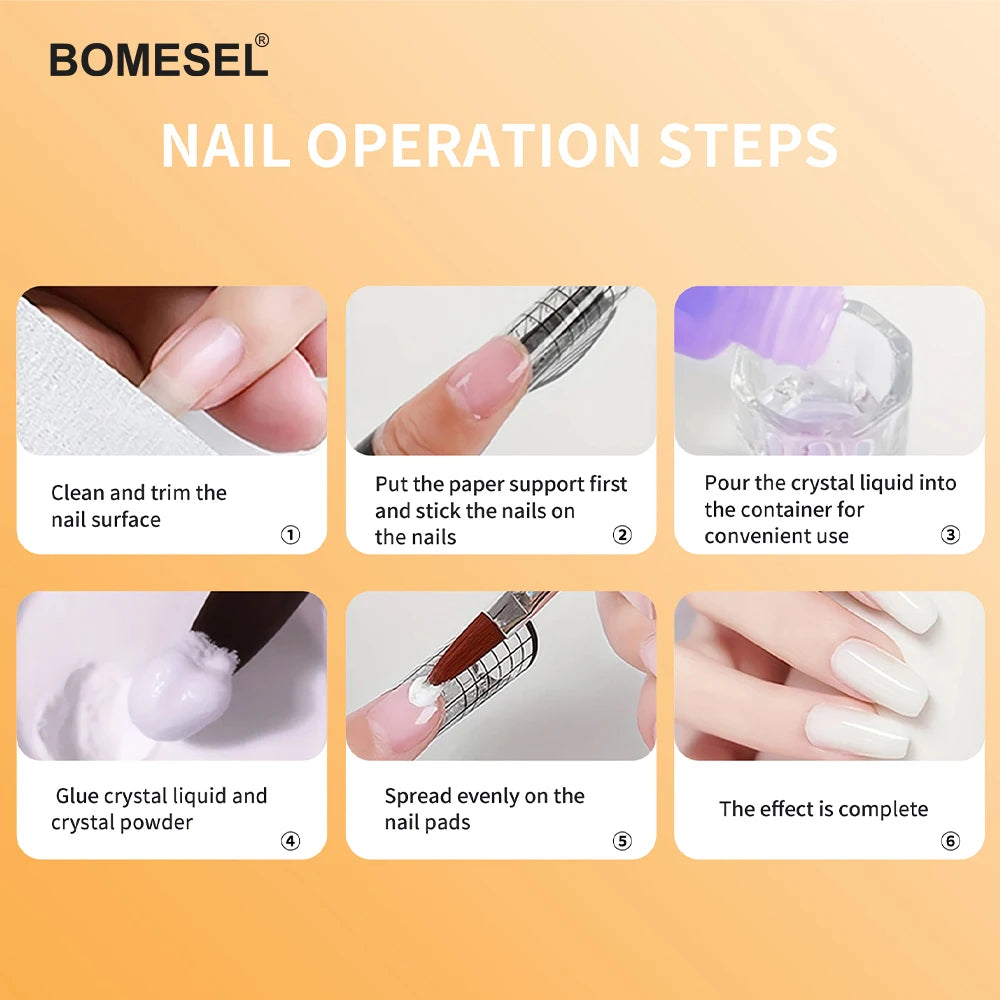 BOMESEL®

NAIL OPERATION STEPS

Clean and trim the nail surface ①

Put the paper support first and stick the nails on the nails ②

Pour the crystal liquid into the container for convenient use ③

Glue crystal liquid and crystal powder ④

Spread evenly on the nail pads ⑤

The effect is complete ⑥