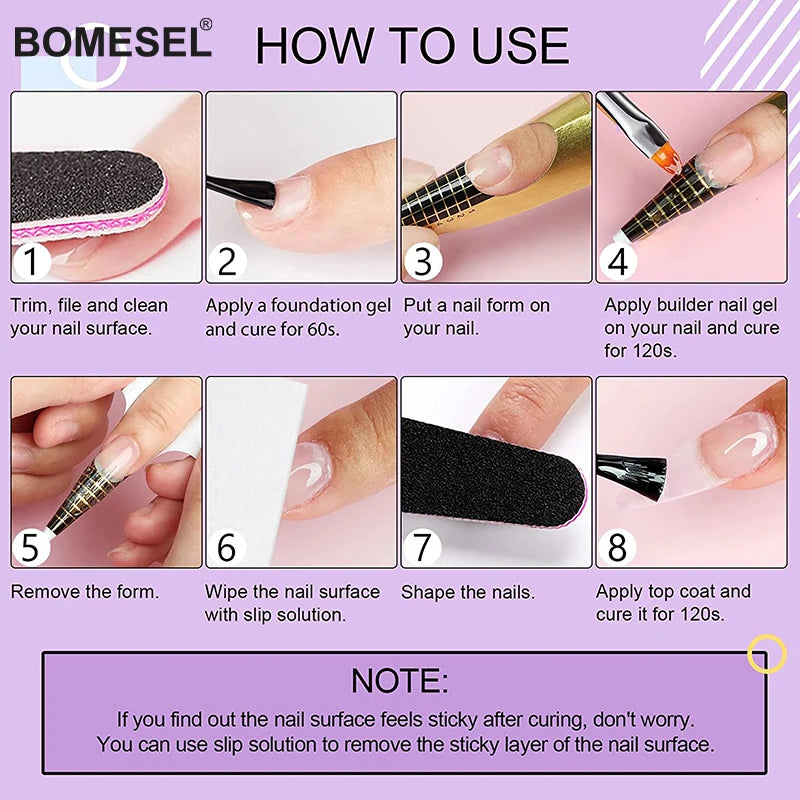 BOMESEL®

HOW TO USE

1

Trim, file and clean your nail surface.

2

Apply a foundation gel and cure for 60s.

3

Put a nail form on your nail.

4

Apply builder nail gel on your nail and cure for 120s.

5

Remove the form.

6

Wipe the nail surface with slip solution.

7

Shape the nails.

8

Apply top coat and cure it for 120s.

NOTE:

If you find out the nail surface feels sticky after curing, don't worry. You can use slip solution to remove the sticky layer of the nail surface.