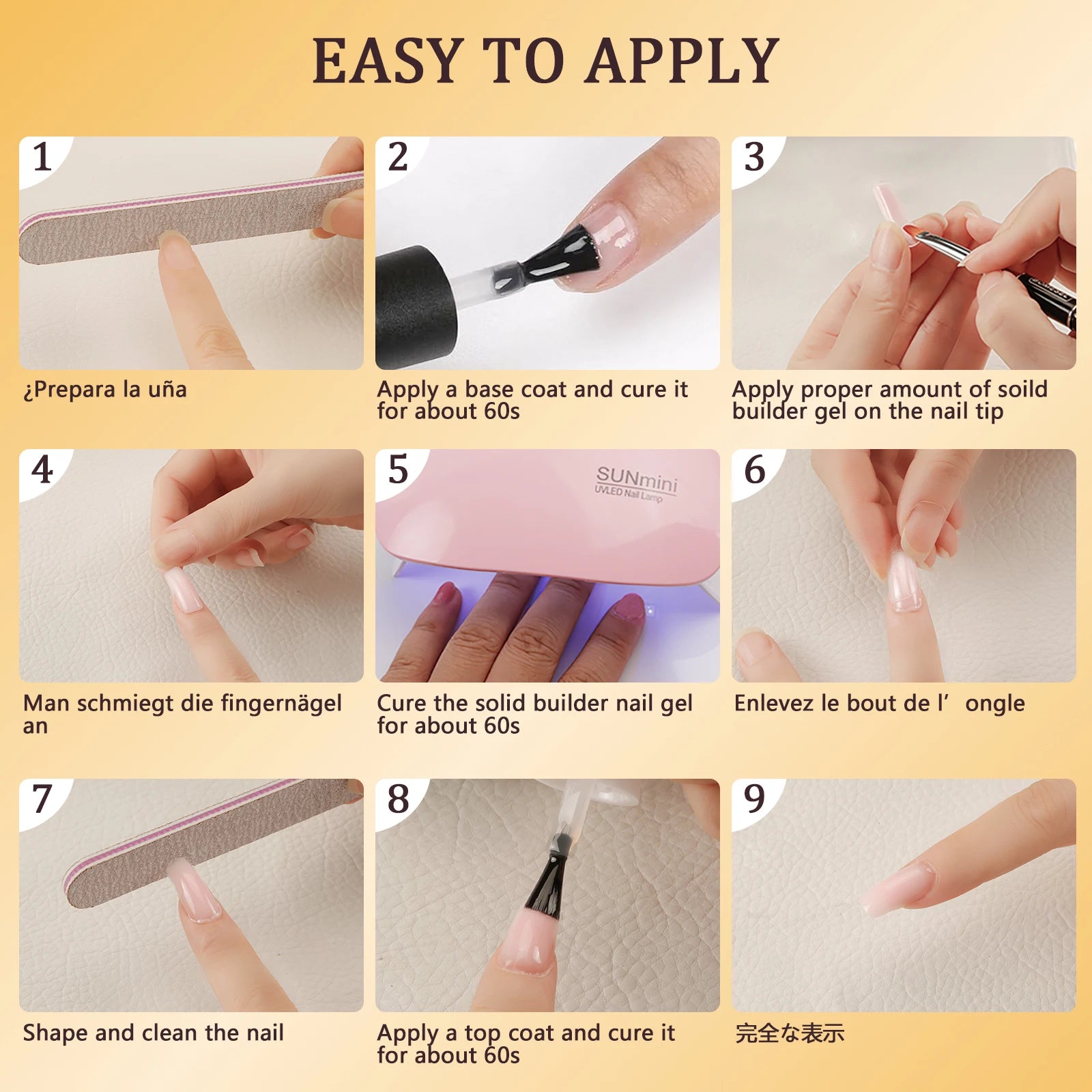 EASY TO APPLY

1

¿Prepara la uña

2

Apply a base coat and cure it for about 60s

3

Apply proper amount of soild builder gel on the nail tip

4

Man schmiegt die fingernägel an

5

SUNmini
UVLED Nail Lamp

Cure the solid builder nail gel for about 60s

6

Enlevez le bout de l’ ongle

7

Shape and clean the nail

8

Apply a top coat and cure it for about 60s

9

完全な表示