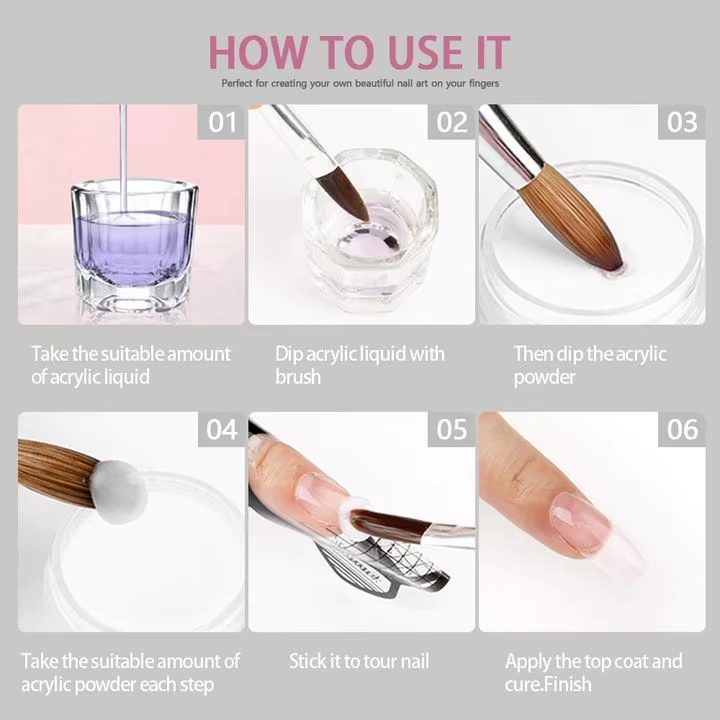 HOW TO USE IT

Perfect for creating your own beautiful nail art on your fingers

01

Take the suitable amount of acrylic liquid

02

Dip acrylic liquid with brush

03

Then dip the acrylic powder

04

Take the suitable amount of acrylic powder each step

05

Stick it to tour nail

06

Apply the top coat and cure.Finish