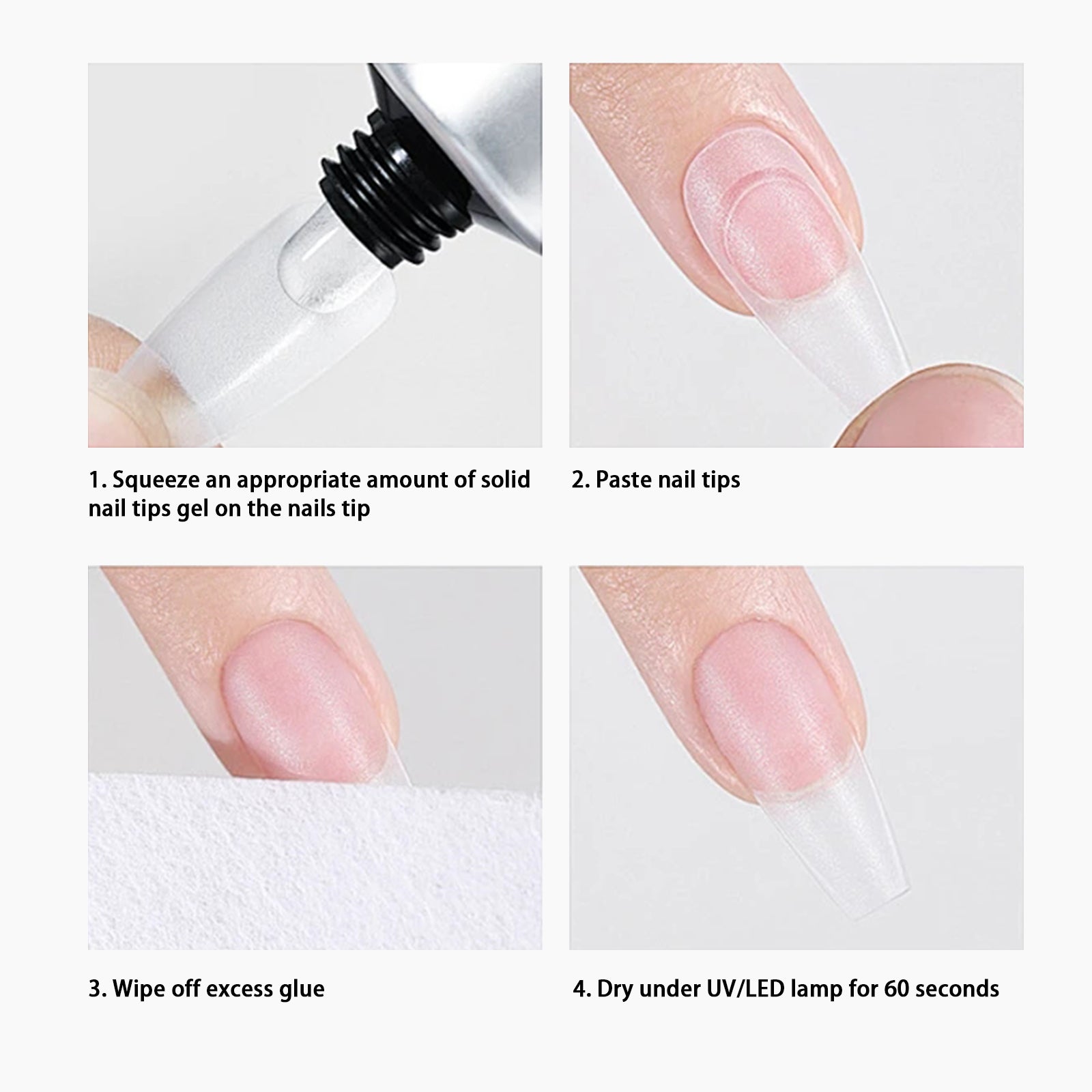 1. Squeeze an appropriate amount of solid nail tips gel on the nails tip

2. Paste nail tips

3. Wipe off excess glue

4. Dry under UV/LED lamp for 60 seconds