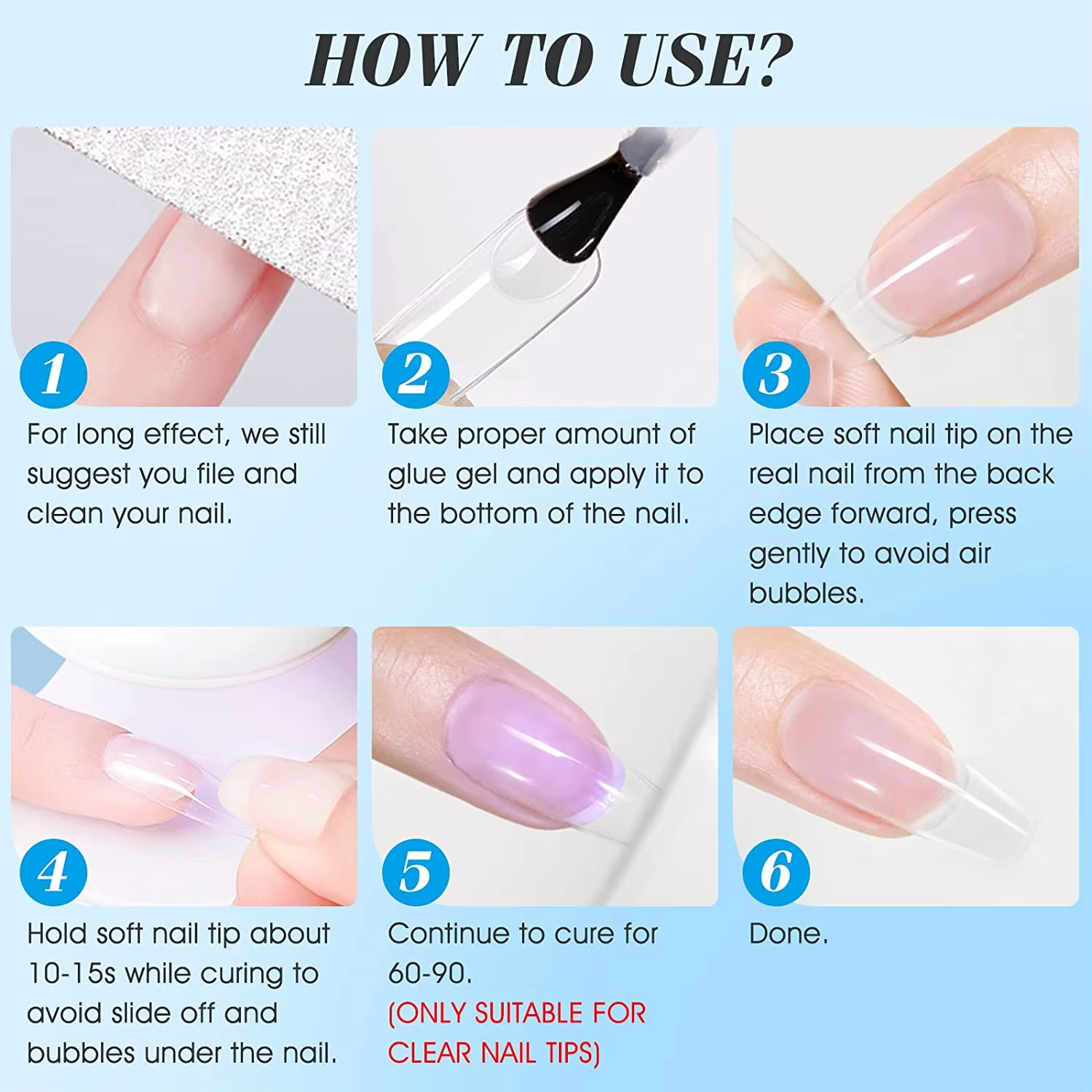 HOW TO USE?

1

For long effect, we still suggest you file and clean your nail.

2

Take proper amount of glue gel and apply it to the bottom of the nail.

3

Place soft nail tip on the real nail from the back edge forward, press gently to avoid air bubbles.

4

Hold soft nail tip about 10-15s while curing to avoid slide off and bubbles under the nail.

5

Continue to cure for 60-90.
(ONLY SUITABLE FOR CLEAR NAIL TIPS)

6

Done.