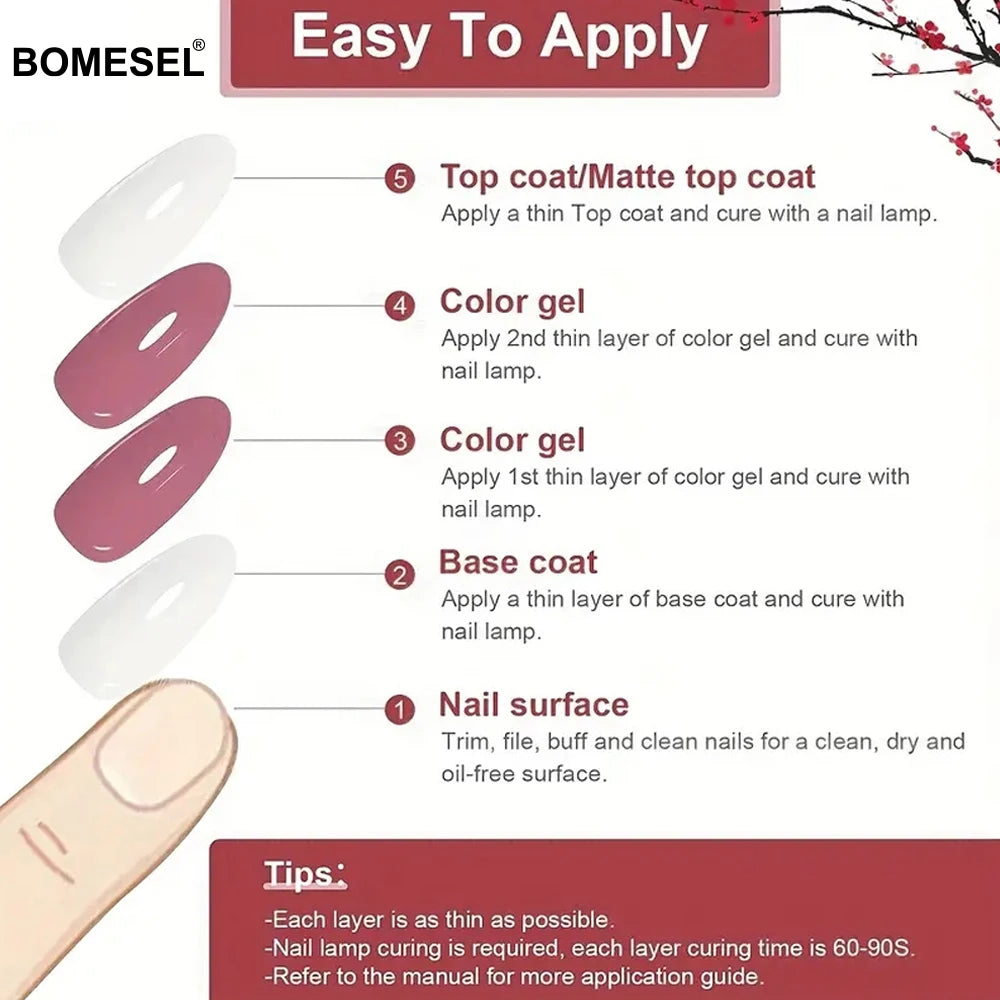 BOMESEL®

Easy To Apply

5 Top coat/Matte top coat
Apply a thin Top coat and cure with a nail lamp.

4 Color gel
Apply 2nd thin layer of color gel and cure with nail lamp.

3 Color gel
Apply 1st thin layer of color gel and cure with nail lamp.

2 Base coat
Apply a thin layer of base coat and cure with nail lamp.

1 Nail surface
Trim, file, buff and clean nails for a clean, dry and oil-free surface.

Tips:
-Each layer is as thin as possible.
-Nail lamp curing is required, each layer curing time is 60-90S.
-Refer to the manual for more application guide.