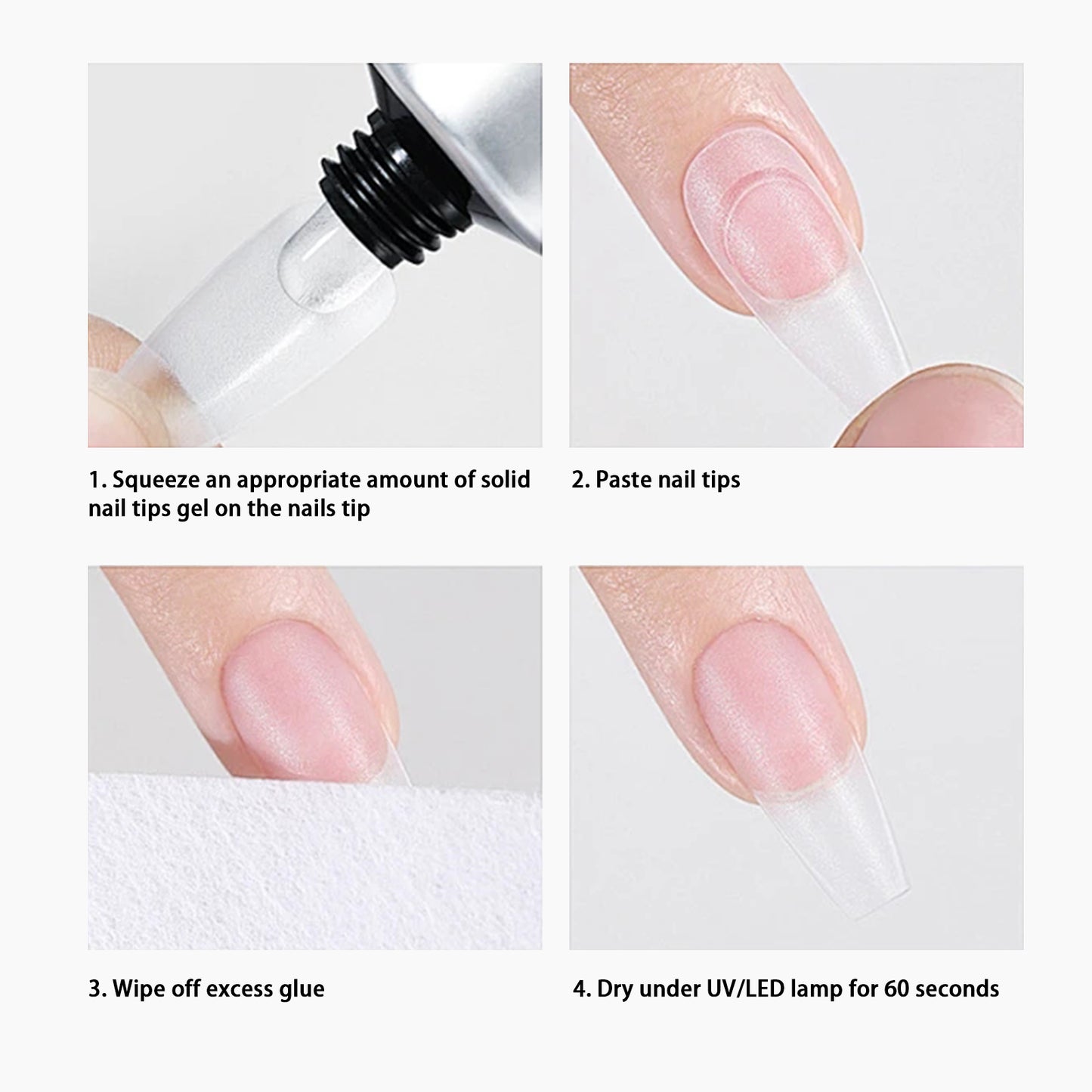 1. Squeeze an appropriate amount of solid nail tips gel on the nails tip

2. Paste nail tips

3. Wipe off excess glue

4. Dry under UV/LED lamp for 60 seconds